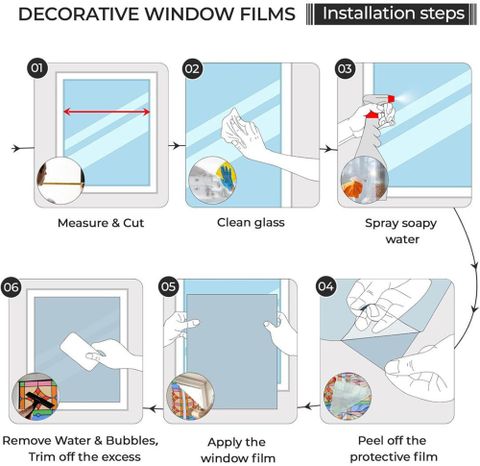 DECORATIVE WINDOW FILMS Installation steps

01
Measure & Cut

02
Clean glass

03
Spray soapy water

04
Peel off the protective film

05
Apply the window film

06
Remove Water & Bubbles, Trim off the excess