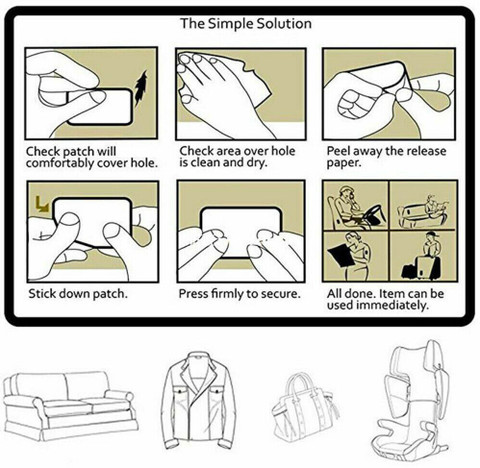 The Simple Solution

Check patch will comfortably cover hole.

Check area over hole is clean and dry.

Peel away the release paper.

Stick down patch.

Press firmly to secure.

All done. Item can be used immediately.