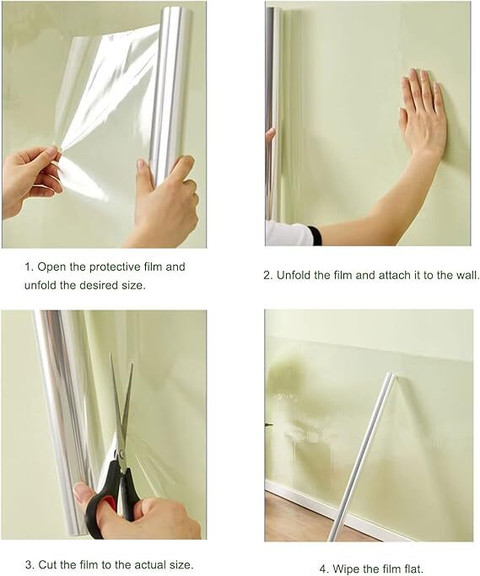 1. Open the protective film and unfold the desired size.

2. Unfold the film and attach it to the wall.

3. Cut the film to the actual size.

4. Wipe the film flat.