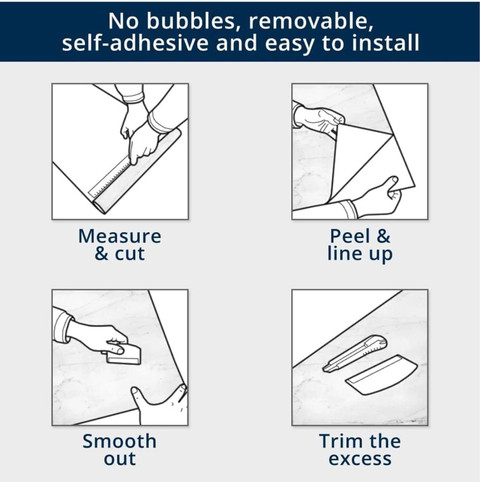 No bubbles, removable, self-adhesive and easy to install

Measure & cut

Peel & line up

Smooth out

Trim the excess