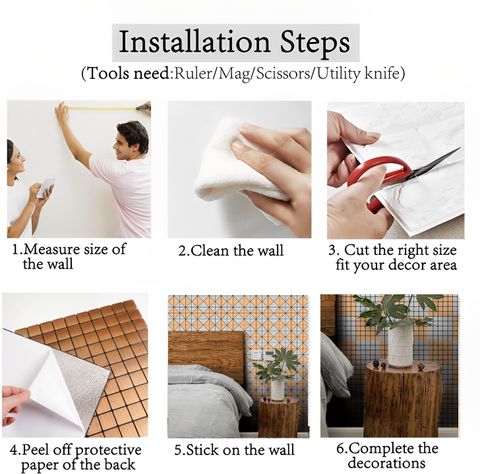 Installation Steps
(Tools need:Ruler/Mag/Scissors/Utility knife)

1.Measure size of the wall

2.Clean the wall

3. Cut the right size fit your decor area

4.Peel off protective paper of the back

5.Stick on the wall

6.Complete the decorations