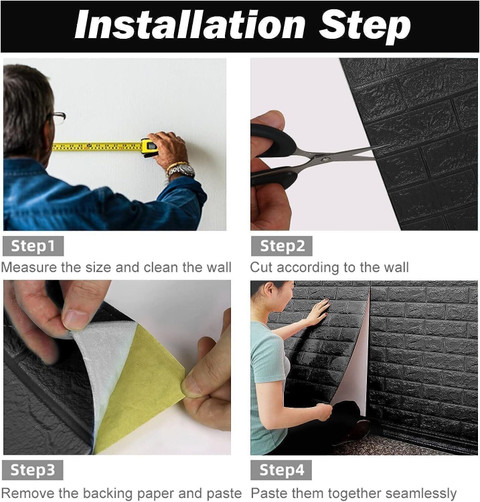 Installation Step

Step1
Measure the size and clean the wall

Step2
Cut according to the wall

Step3
Remove the backing paper and paste

Step4
Paste them together seamlessly