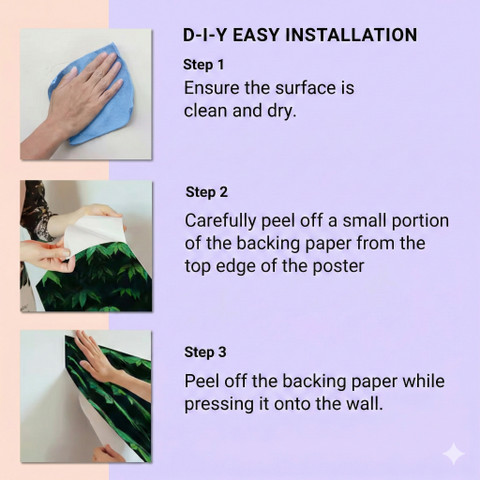 D-I-Y EASY INSTALLATION

Step 1

Ensure the surface is clean and dry.

Step 2

Carefully peel off a small portion of the backing paper from the top edge of the poster

Step 3

Peel off the backing paper while pressing it onto the wall.