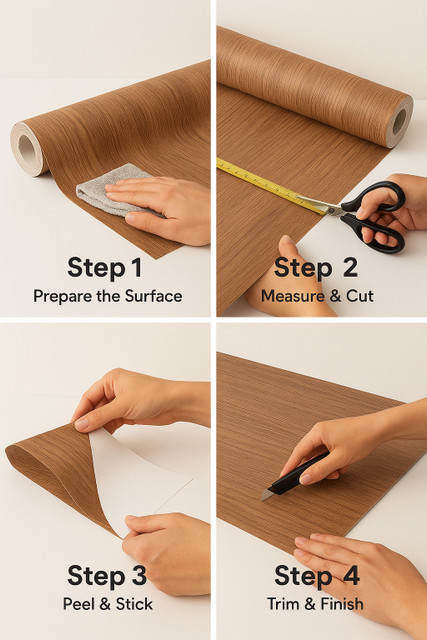 Step 1
Prepare the Surface

Step 2
Measure & Cut

Step 3
Peel & Stick

Step 4
Trim & Finish