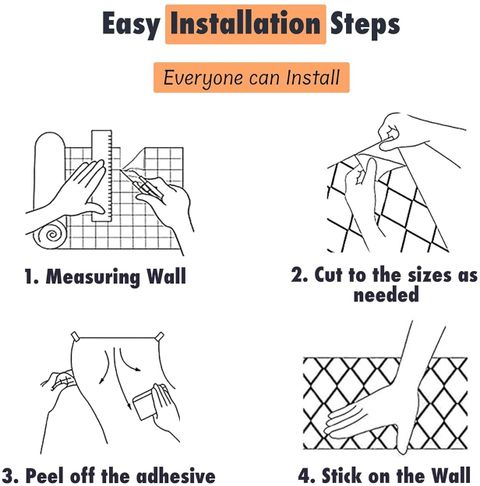 Easy Installation Steps

Everyone can Install

1. Measuring Wall

2. Cut to the sizes as needed

3. Peel off the adhesive

4. Stick on the Wall