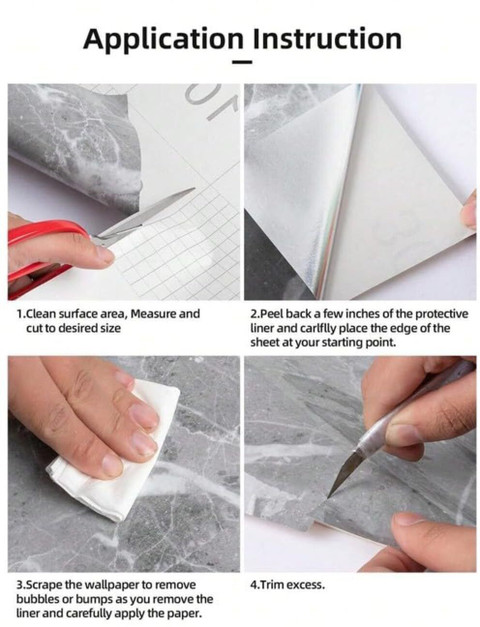 Application Instruction

1.Clean surface area, Measure and cut to desired size

2.Peel back a few inches of the protective liner and carlflly place the edge of the sheet at your starting point.

3.Scrape the wallpaper to remove bubbles or bumps as you remove the liner and carefully apply the paper.

4.Trim excess.