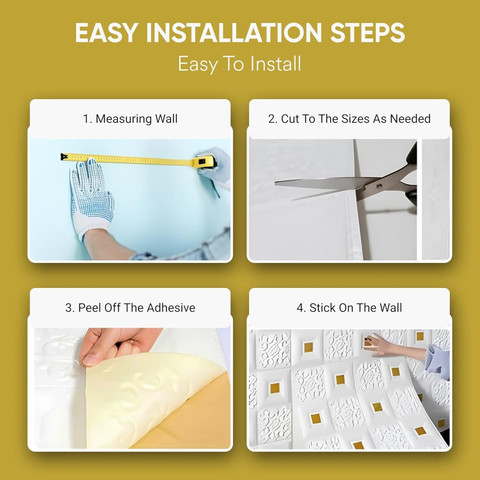 EASY INSTALLATION STEPS

Easy To Install

1. Measuring Wall

2. Cut To The Sizes As Needed

3. Peel Off The Adhesive

4. Stick On The Wall