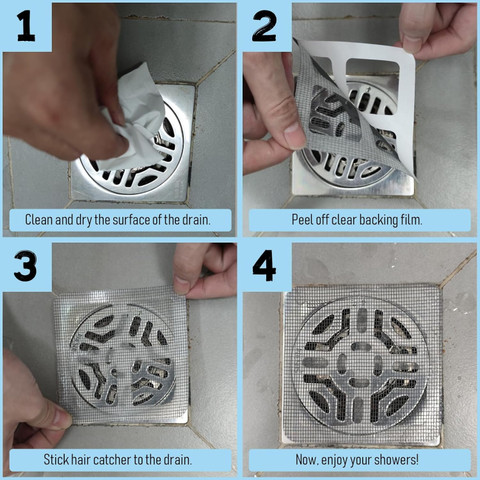 1

Clean and dry the surface of the drain.

2

Peel off clear backing film.

3

Stick hair catcher to the drain.

4

Now. enjoy your showers!