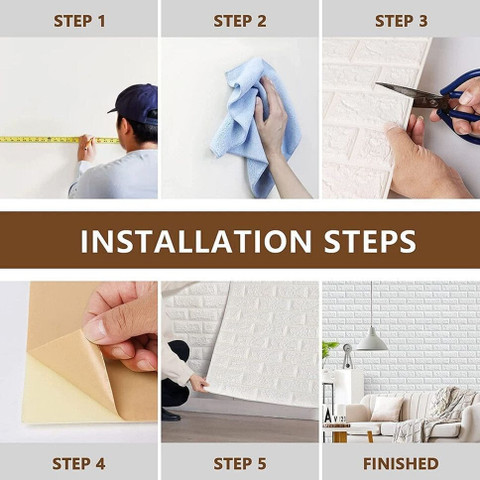 STEP 1

STEP 2

STEP 3

INSTALLATION STEPS

STEP 4

STEP 5

FINISHED