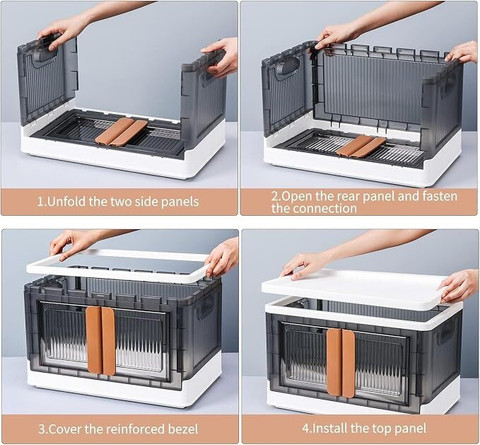 1.Unfold the two side panels

2.Open the rear panel and fasten the connection

3.Cover the reinforced bezel

4.Install the top panel