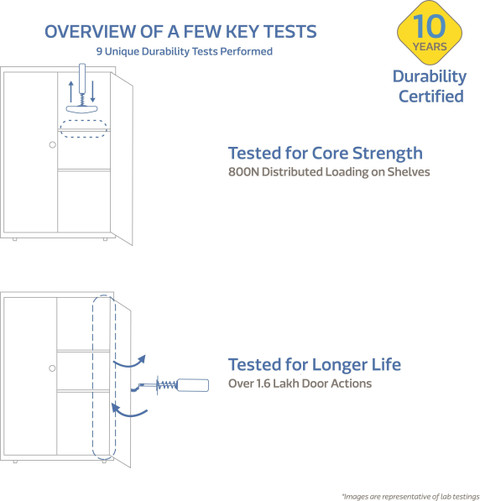 OVERVIEW OF A FEW KEY TESTS
9 Unique Durability Tests Performed

10 YEARS
Durability Certified

Tested for Core Strength
800N Distributed Loading on Shelves

Tested for Longer Life
Over 1.6 Lakh Door Actions

*Images are representative of lab testings