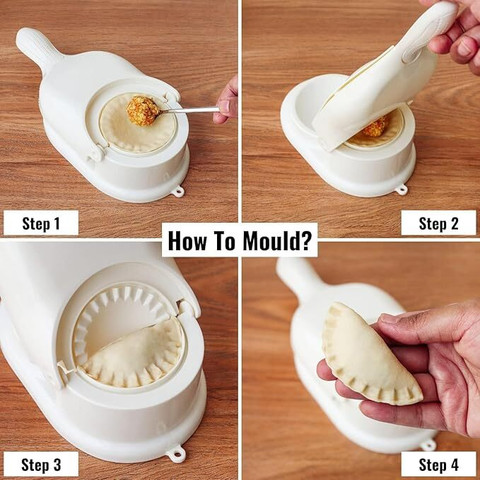 Step 1

Step 2

How To Mould?

Step 3

Step 4