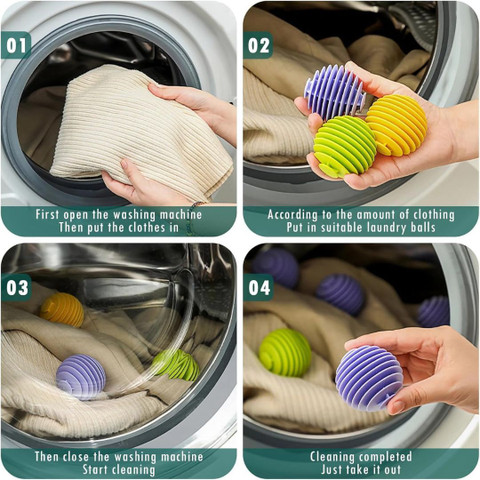 01

First open the washing machine
Then put the clothes in

02

According to the amount of clothing
Put in suitable laundry balls

03

Then close the washing machine
Start cleaning

04

Cleaning completed
Just take it out