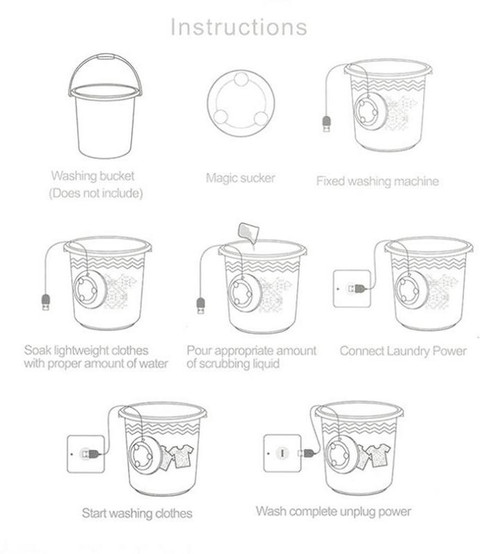 Instructions

Washing bucket
(Does not include)

Magic sucker

Fixed washing machine

Soak lightweight clothes with proper amount of water

Pour appropriate amount of scrubbing liquid

Connect Laundry Power

Start washing clothes

Wash complete unplug power