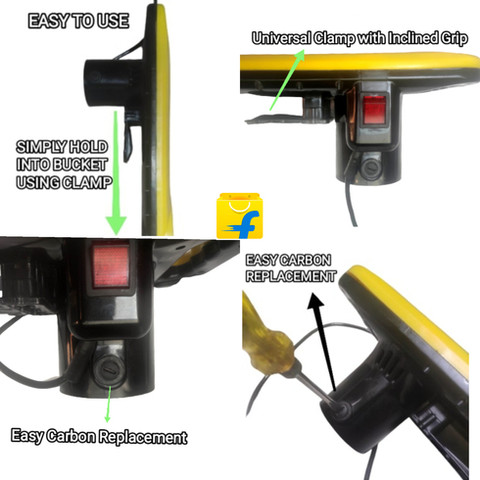 EASY TO USE

Universal Clamp with Inclined Grip

SIMPLY HOLD INTO BUCKET USING CLAMP

EASY CARBON REPLACEMENT

Easy Carbon Replacement