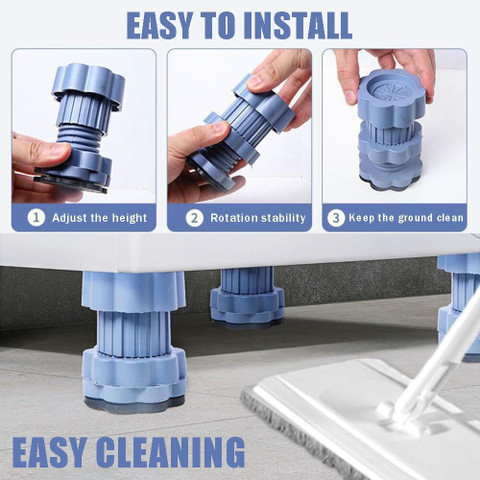 EASY TO INSTALL

1 Adjust the height

2 Rotation stability

3 Keep the ground clean

EASY CLEANING