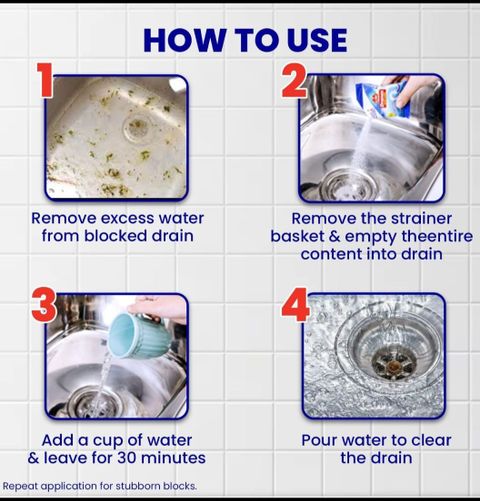 HOW TO USE

1

Remove excess water from blocked drain

2

Remove the strainer basket & empty theentire content into drain

3

Add a cup of water & leave for 30 minutes

4

Pour water to clear the drain

Repeat application for stubborn blocks.