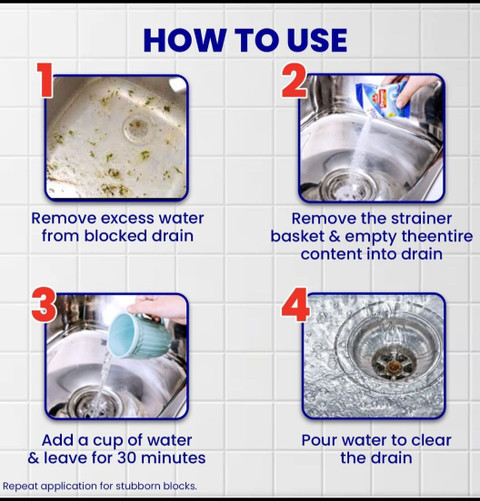 HOW TO USE

1

Remove excess water from blocked drain

2

Remove the strainer basket & empty theentire content into drain

3

Add a cup of water & leave for 30 minutes

4

Pour water to clear the drain

Repeat application for stubborn blocks.