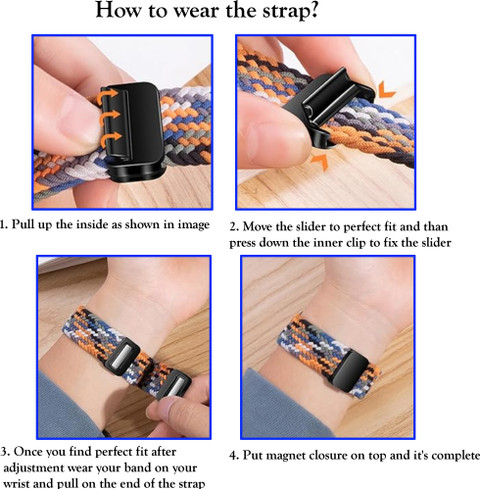 How to wear the strap?

1. Pull up the inside as shown in image

2. Move the slider to perfect fit and than press down the inner clip to fix the slider

3. Once you find perfect fit after adjustment wear your band on your wrist and pull on the end of the strap

4. Put magnet closure on top and it's complete