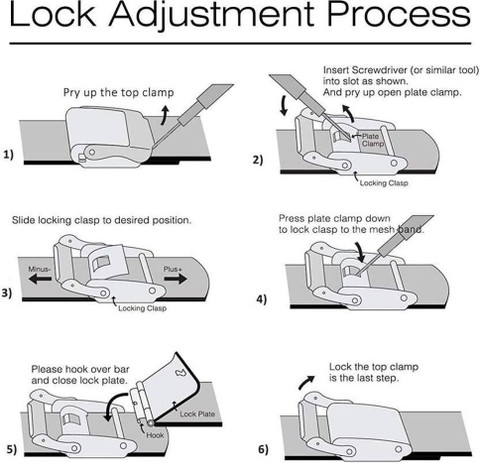 Lock Adjustment Process

Pry up the top clamp

1)

Insert Screwdriver (or similar tool) into slot as shown. And pry up open plate clamp.

Plate Clamp

Locking Clasp

2)

Slide locking clasp to desired position.

Minus-

Plus+

Locking Clasp

3)

Press plate clamp down to lock clasp to the mesh band.

4)

Please hook over bar and close lock plate.

Lock Plate

Hook

5)

Lock the top clamp is the last step.

6)