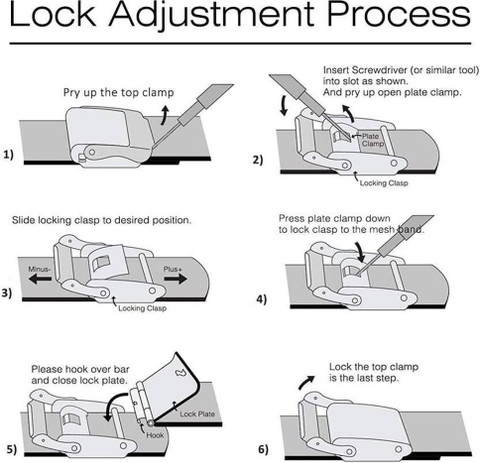 Lock Adjustment Process

Pry up the top clamp

1)

Insert Screwdriver (or similar tool) into slot as shown. And pry up open plate clamp.

Plate Clamp

Locking Clasp

2)

Slide locking clasp to desired position.

Minus-

Plus+

Locking Clasp

3)

Press plate clamp down to lock clasp to the mesh band.

4)

Please hook over bar and close lock plate.

Lock Plate

Hook

5)

Lock the top clamp is the last step.

6)