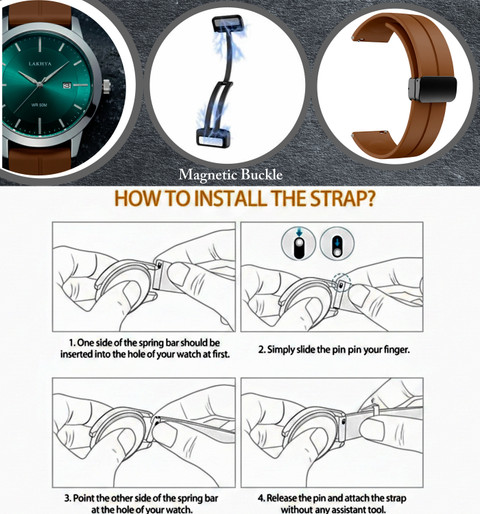 LAKHYA

WR 50M

Magnetic Buckle

HOW TO INSTALL THE STRAP?

1. One side of the spring bar should be inserted into the hole of your watch at first.

2. Simply slide the pin pin your finger.

3. Point the other side of the spring bar at the hole of your watch.

4. Release the pin and attach the strap without any assistant tool.