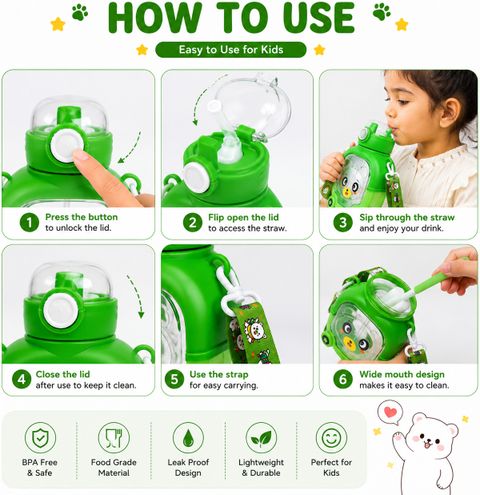 HOW TO USE

Easy to Use for Kids

1 Press the button to unlock the lid.

2 Flip open the lid to access the straw.

3 Sip through the straw and enjoy your drink.

4 Close the lid after use to keep it clean.

5 Use the strap for easy carrying.

6 Wide mouth design makes it easy to clean.

BPA Free & Safe

Food Grade Material

Leak Proof Design

Lightweight & Durable

Perfect for Kids