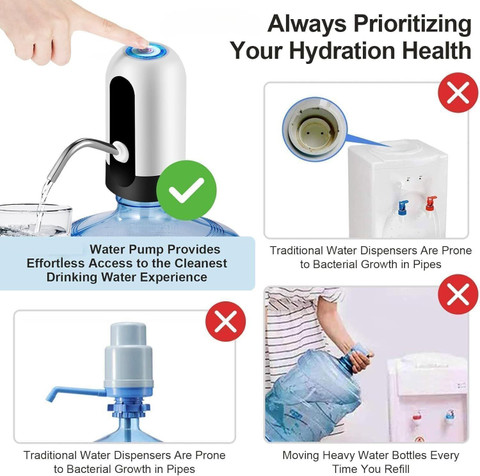 Always Prioritizing Your Hydration Health

Water Pump Provides Effortless Access to the Cleanest Drinking Water Experience

Traditional Water Dispensers Are Prone to Bacterial Growth in Pipes

Traditional Water Dispensers Are Prone to Bacterial Growth in Pipes

Moving Heavy Water Bottles Every Time You Refill