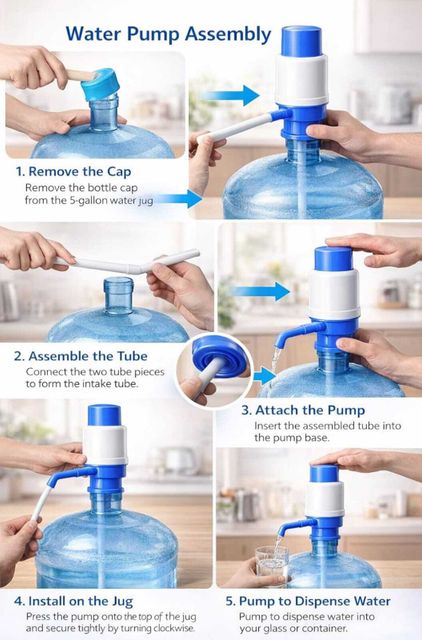 Water Pump Assembly

1. Remove the Cap
Remove the bottle cap from the 5-gallon water jug

2. Assemble the Tube
Connect the two tube pieces to form the intake tube.

3. Attach the Pump
Insert the assembled tube into the pump base.

4. Install on the Jug
Press the pump onto the top of the jug and secure tightly by turning clockwise.

5. Pump to Dispense Water
Pump to dispense water into your glass or container.