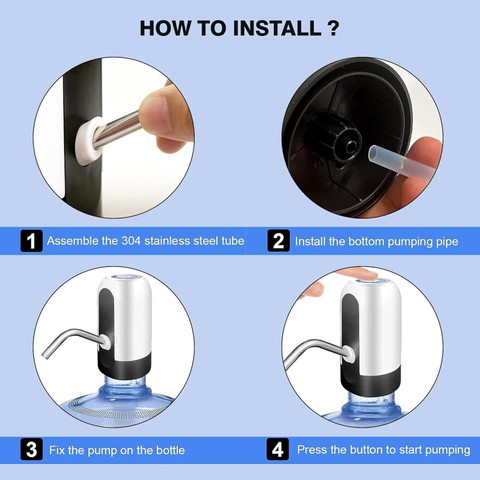 HOW TO INSTALL ?

1 Assemble the 304 stainless steel tube

2 Install the bottom pumping pipe

3 Fix the pump on the bottle

4 Press the button to start pumping