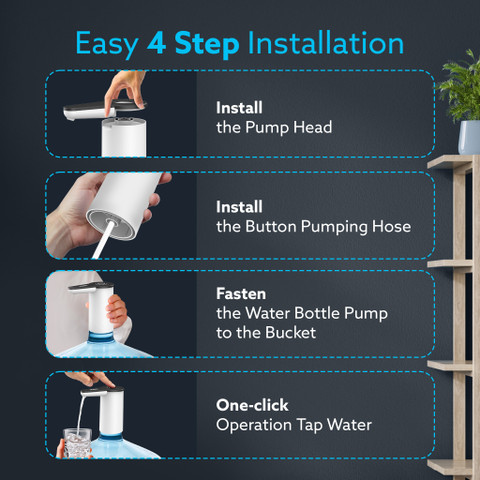 Easy 4 Step Installation

Install
the Pump Head

Install
the Button Pumping Hose

Fasten
the Water Bottle Pump to the Bucket

One-click
Operation Tap Water