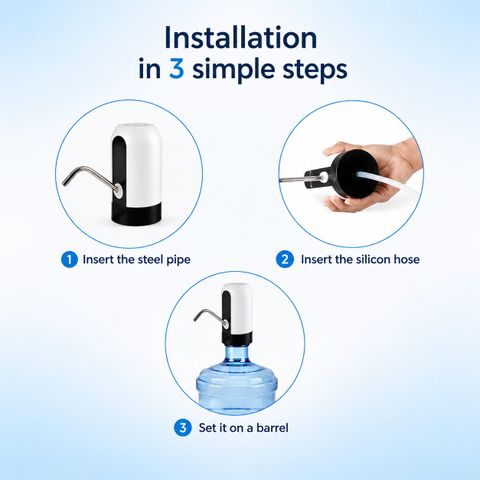 Installation
in 3 simple steps

1 Insert the steel pipe

2 Insert the silicon hose

3 Set it on a barrel