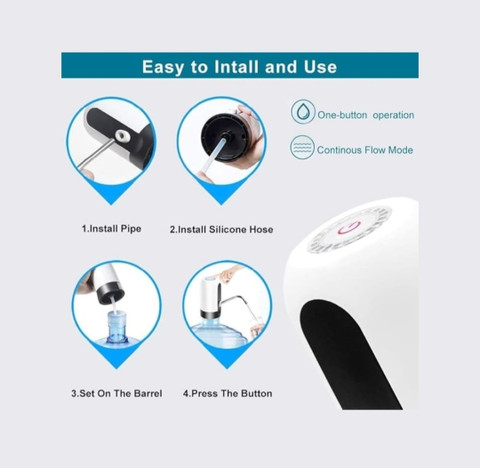 Easy to Intall and Use

One-button operation

Continous Flow Mode

1.Install Pipe

2.Install Silicone Hose

3.Set On The Barrel

4.Press The Button