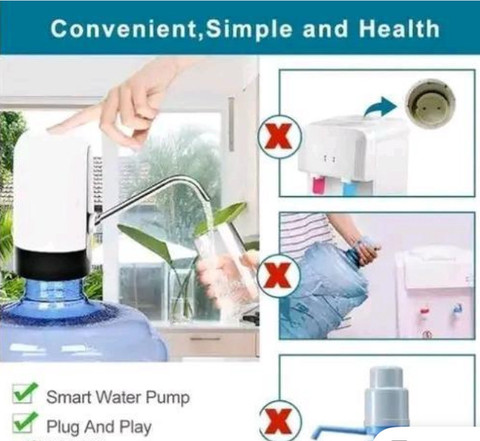 Convenient,Simple and Health

Smart Water Pump
Plug And Play