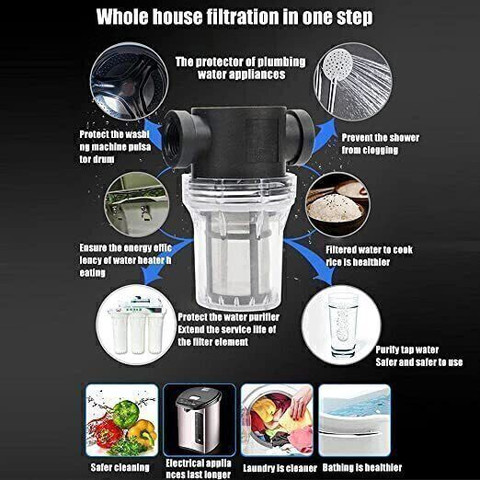 Whole house filtration in one step

The protector of plumbing water appliances

Protect the washi ng machine pulsa tor drum

Prevent the shower from clogging

Ensure the energy effic iency of water heater h eating

Filtered water to cook rice is healthier

Protect the water purifier Extend the service life of the filter element

Purify tap water Safer and safer to use

Safer cleaning

Electrical applia nces last longer

Laundry is cleaner

Bathing is healthier