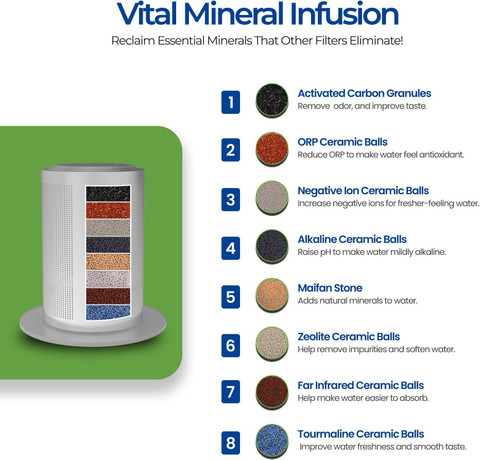 Vital Mineral Infusion

Reclaim Essential Minerals That Other Filters Eliminate!

1
Activated Carbon Granules
Remove odor, and improve taste.

2
ORP Ceramic Balls
Reduce ORP to make water feel antioxidant.

3
Negative Ion Ceramic Balls
Increase negative ions for fresher-feeling water.

4
Alkaline Ceramic Balls
Raise pH to make water mildly alkaline.

5
Maifan Stone
Adds natural minerals to water.

6
Zeolite Ceramic Balls
Help remove impurities and soften water.

7
Far Infrared Ceramic Balls
Help make water easier to absorb.

8
Tourmaline Ceramic Balls
Improve water freshness and smooth taste.