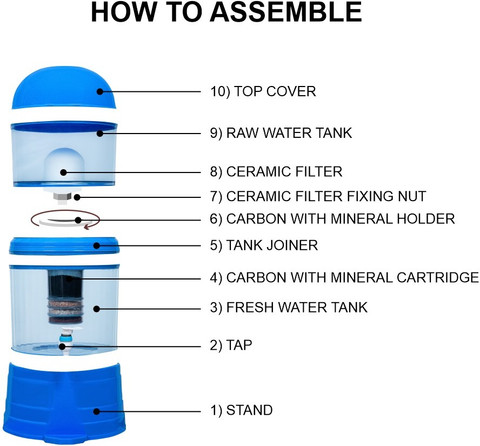 HOW TO ASSEMBLE

10) TOP COVER

9) RAW WATER TANK

8) CERAMIC FILTER

7) CERAMIC FILTER FIXING NUT

6) CARBON WITH MINERAL HOLDER

5) TANK JOINER

4) CARBON WITH MINERAL CARTRIDGE

3) FRESH WATER TANK

2) TAP

1) STAND