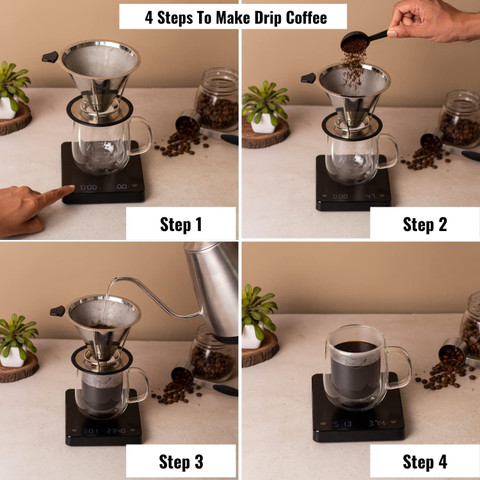 4 Steps To Make Drip Coffee

Step 1

Step 2

Step 3

Step 4