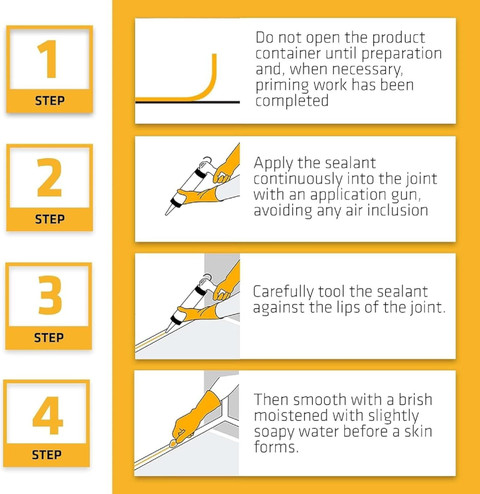 1
STEP

Do not open the product container until preparation and, when necessary, priming work has been completed

2
STEP

Apply the sealant continuously into the joint with an application gun, avoiding any air inclusion

3
STEP

Carefully tool the sealant against the lips of the joint.

4
STEP

Then smooth with a brish moistened with slightly soapy water before a skin forms.