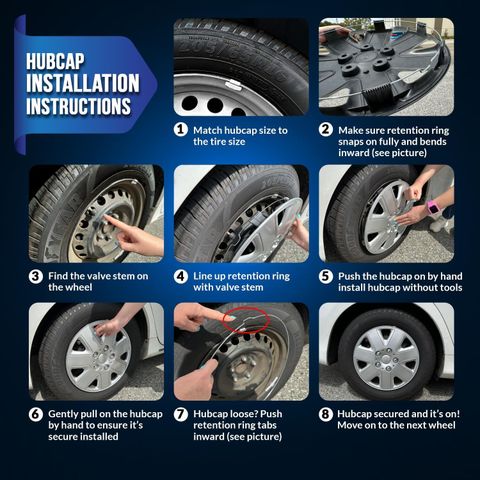 HUBCAP INSTALLATION INSTRUCTIONS

1 Match hubcap size to the tire size

2 Make sure retention ring snaps on fully and bends inward (see picture)

3 Find the valve stem on the wheel

4 Line up retention ring with valve stem

5 Push the hubcap on by hand install hubcap without tools

6 Gently pull on the hubcap by hand to ensure it's secure installed

7 Hubcap loose? Push retention ring tabs inward (see picture)

8 Hubcap secured and it's on! Move on to the next wheel