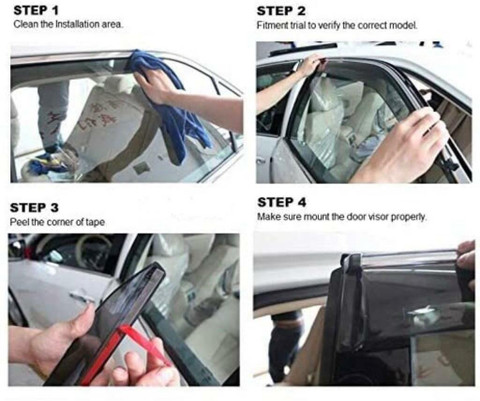 STEP 1
Clean the Installation area.

STEP 2
Fitment trial to verify the correct model.

STEP 3
Peel the corner of tape

STEP 4
Make sure mount the door visor properly.