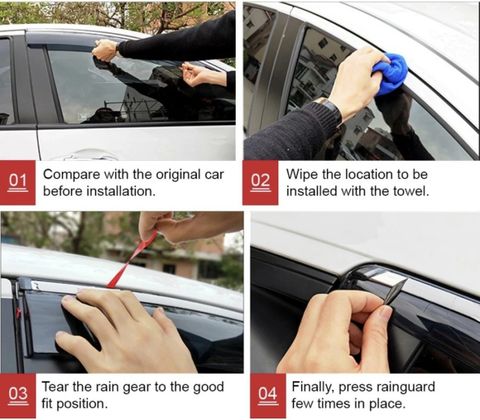 01
Compare with the original car before installation.

02
Wipe the location to be installed with the towel.

03
Tear the rain gear to the good fit position.

04
Finally, press rainguard few times in place.