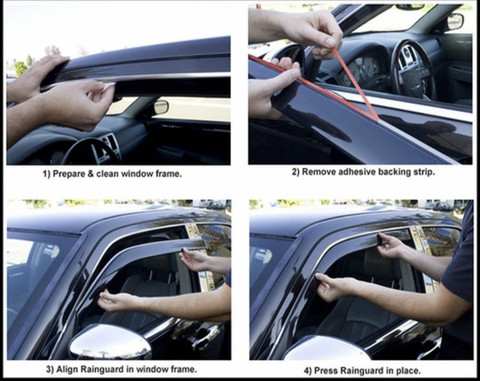 1) Prepare & clean window frame.

2) Remove adhesive backing strip.

3) Align Rainguard in window frame.

4) Press Rainguard in place.