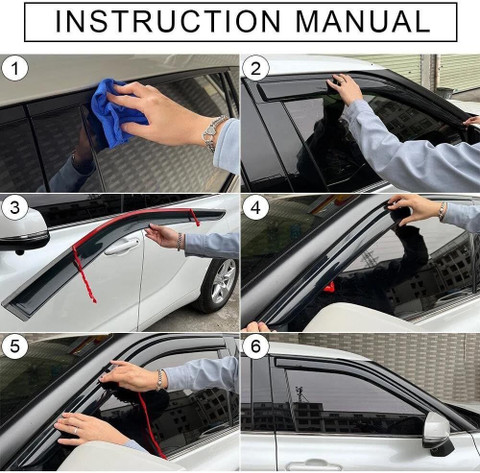 INSTRUCTION MANUAL

1

2

3

4

5

6