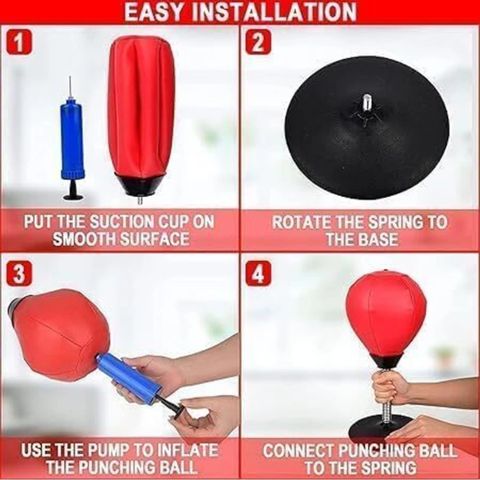 EASY INSTALLATION

1

PUT THE SUCTION CUP ON SMOOTH SURFACE

2

ROTATE THE SPRING TO THE BASE

3

USE THE PUMP TO INFLATE THE PUNCHING BALL

4

CONNECT PUNCHING BALL TO THE SPRING