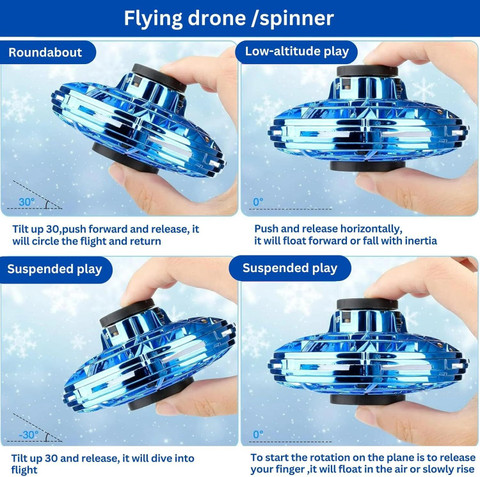 Flying drone /spinner

Roundabout

30°

Tilt up 30,push forward and release, it will circle the flight and return

Low-altitude play

0°

Push and release horizontally, it will float forward or fall with inertia

Suspended play

-30°

Tilt up 30 and release, it will dive into flight

Suspended play

0°

To start the rotation on the plane is to release your finger ,it will float in the air or slowly rise