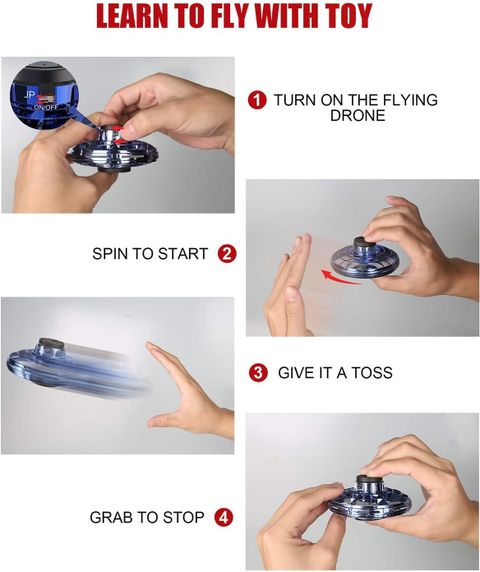 LEARN TO FLY WITH TOY

JP
ON/OFF

1 TURN ON THE FLYING DRONE

SPIN TO START 2

3 GIVE IT A TOSS

GRAB TO STOP 4