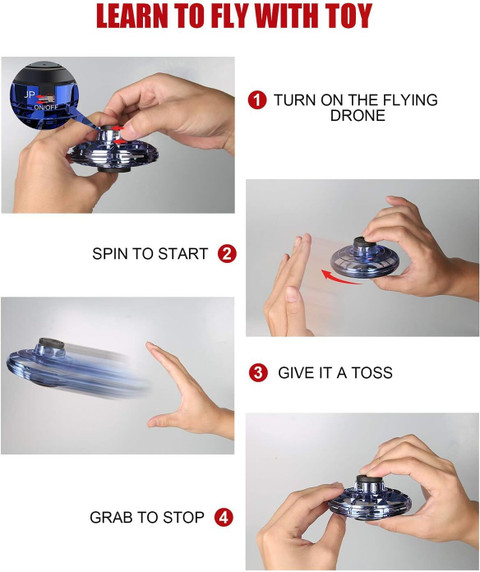 LEARN TO FLY WITH TOY

JP
ON/OFF

1 TURN ON THE FLYING DRONE

SPIN TO START 2

3 GIVE IT A TOSS

GRAB TO STOP 4