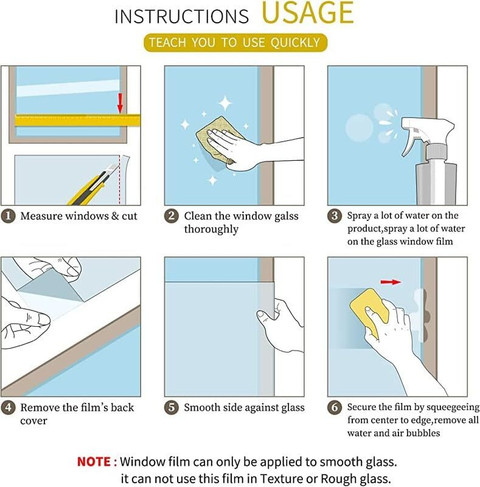 INSTRUCTIONS USAGE

TEACH YOU TO USE QUICKLY

1 Measure windows & cut

2 Clean the window galss thoroughly

3 Spray a lot of water on the product,spray a lot of water on the glass window film

4 Remove the film's back cover

5 Smooth side against glass

6 Secure the film by squeegeeing from center to edge,remove all water and air bubbles

NOTE : Window film can only be applied to smooth glass. it can not use this film in Texture or Rough glass.