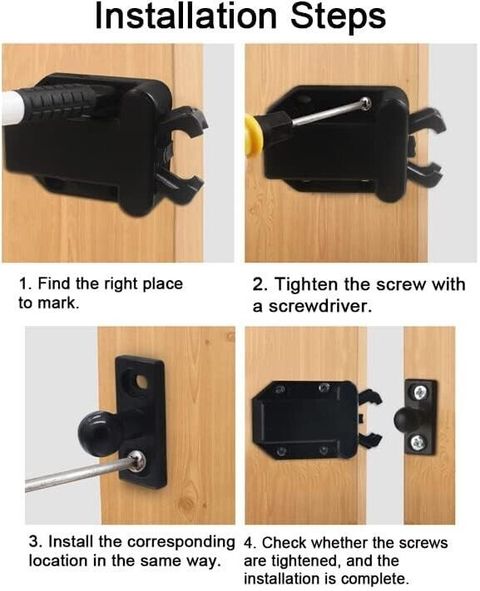 Installation Steps

1. Find the right place to mark.

2. Tighten the screw with a screwdriver.

3. Install the corresponding location in the same way.

4. Check whether the screws are tightened, and the installation is complete.